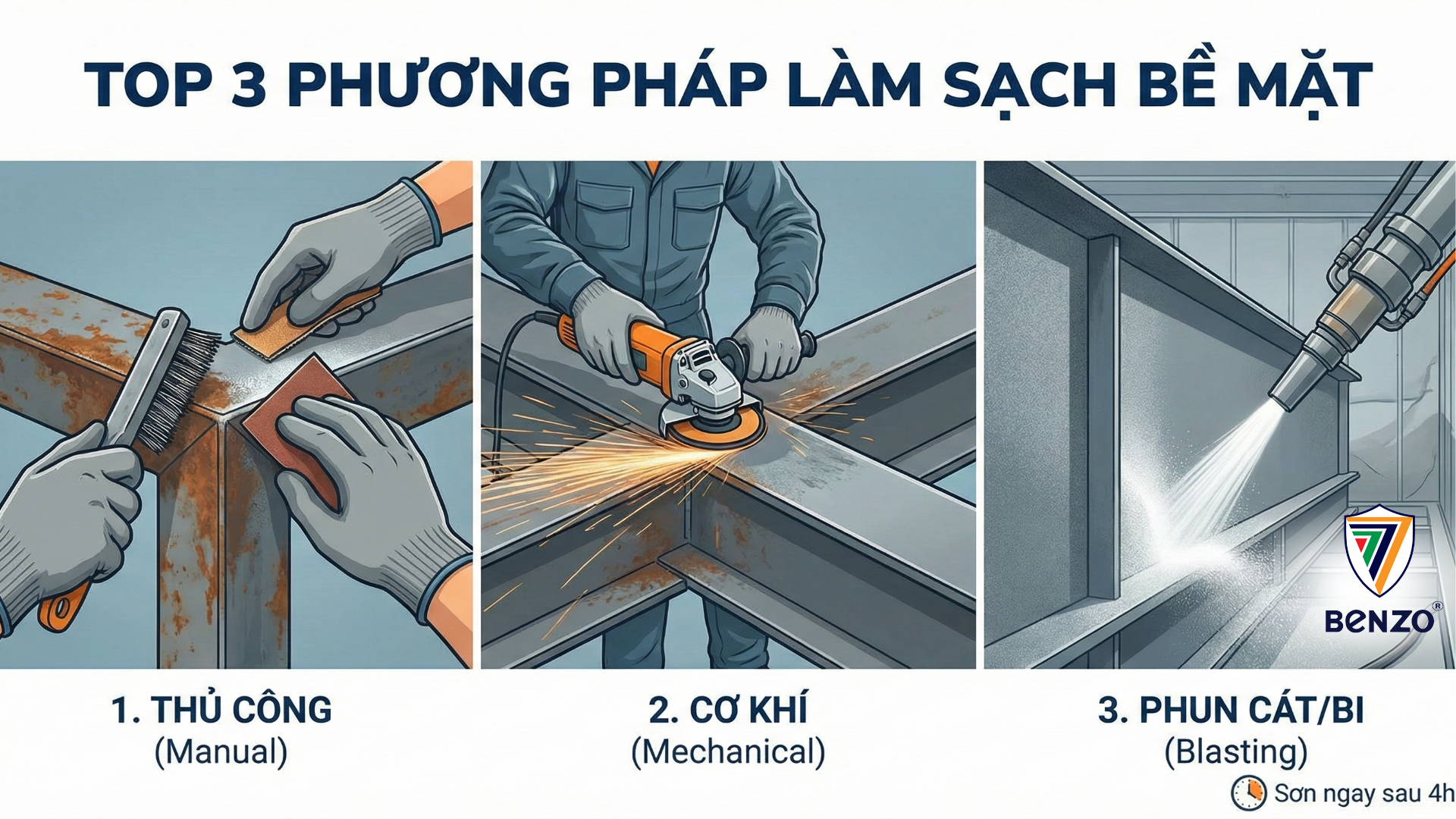 TOP 3 PHƯƠNG PHÁP LÀM SẠCH BỀ MẶT

BENZO®

1. THỦ CÔNG
(Manual)

2. CƠ KHÍ
(Mechanical)

3. PHUN CÁT/BI
(Blasting)

Sơn ngay sau 4h